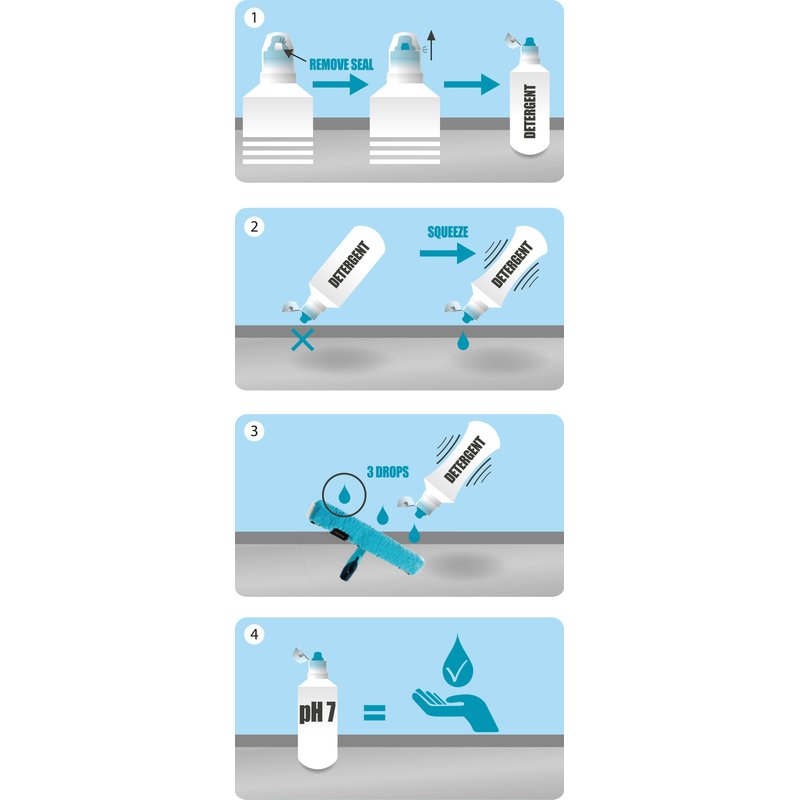 1
REMOVE SEAL
DETERGENT

2
DETERGENT
SQUEEZE
DETERGENT

3
3 DROPS
DETERGENT

4
pH 7
=